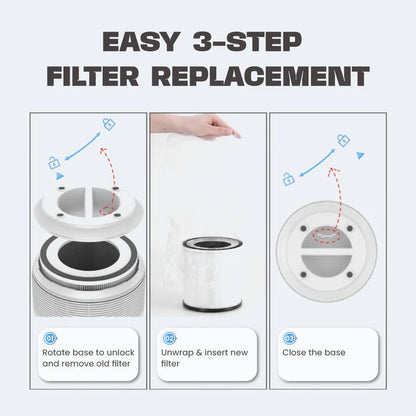 EASY 3-STEP
FILTER REPLACEMENT

01
Rotate base to unlock and remove old filter

02
Unwrap & insert new filter

03
Close the base