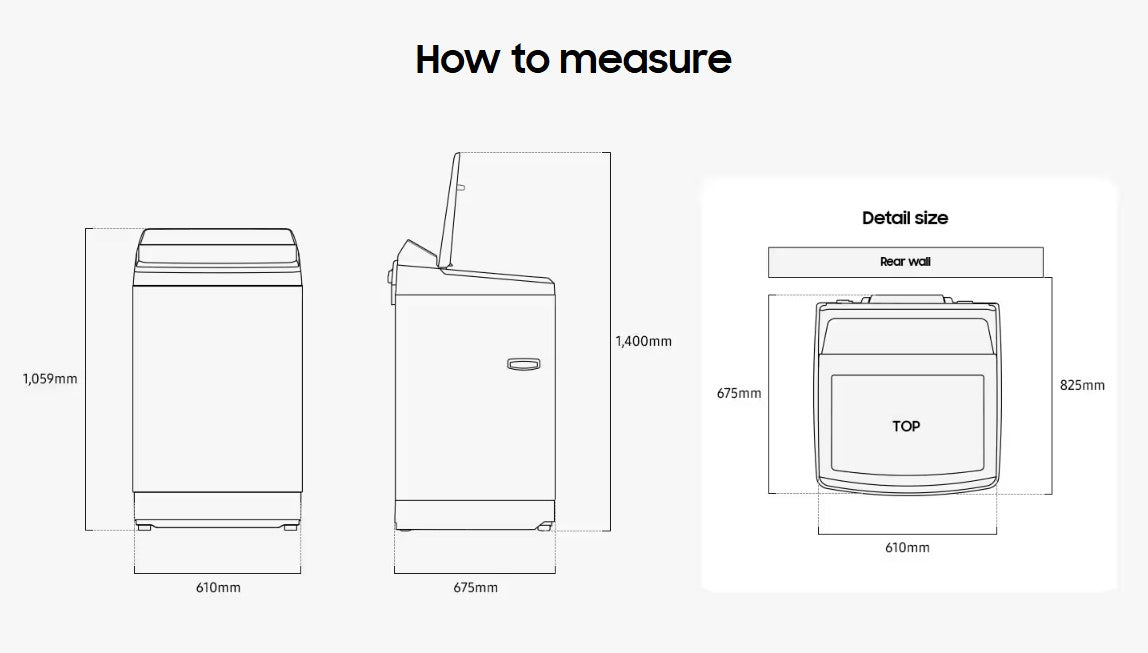 How to measure

1,059mm

610mm

1,400mm

675mm

Detail size

Rear wall

675mm

TOP

825mm

610mm