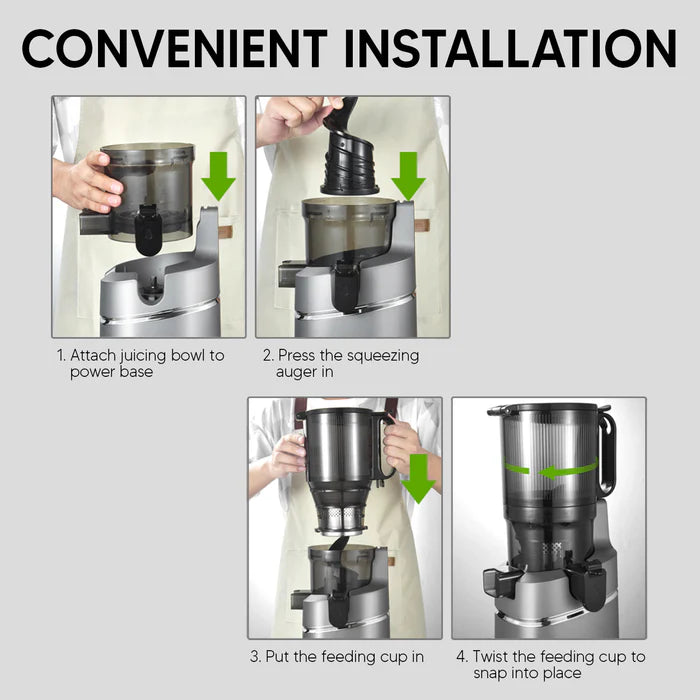 CONVENIENT INSTALLATION

1. Attach juicing bowl to power base

2. Press the squeezing auger in

3. Put the feeding cup in

4. Twist the feeding cup to snap into place