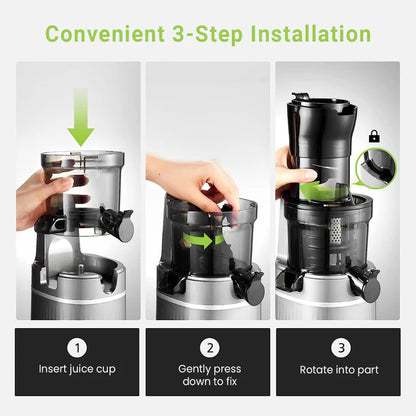 Convenient 3-Step Installation

1
Insert juice cup

2
Gently press down to fix

3
Rotate into part