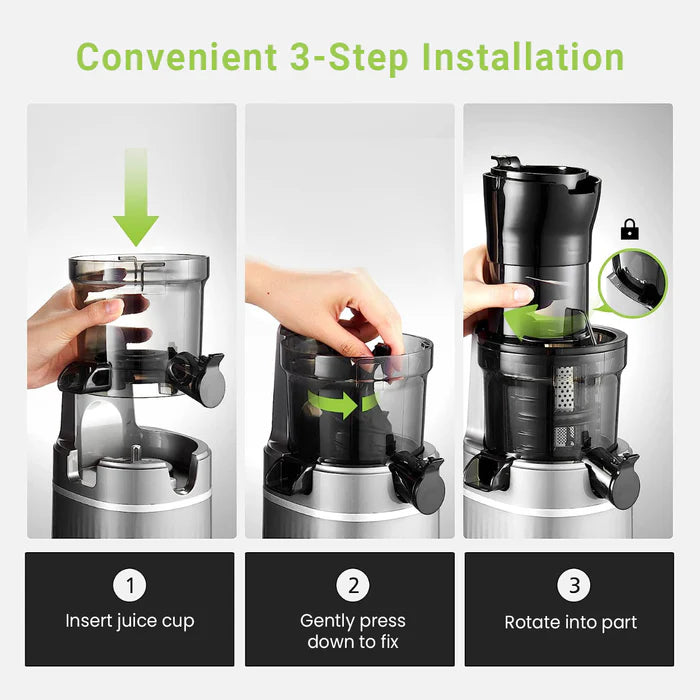 Convenient 3-Step Installation

1
Insert juice cup

2
Gently press down to fix

3
Rotate into part