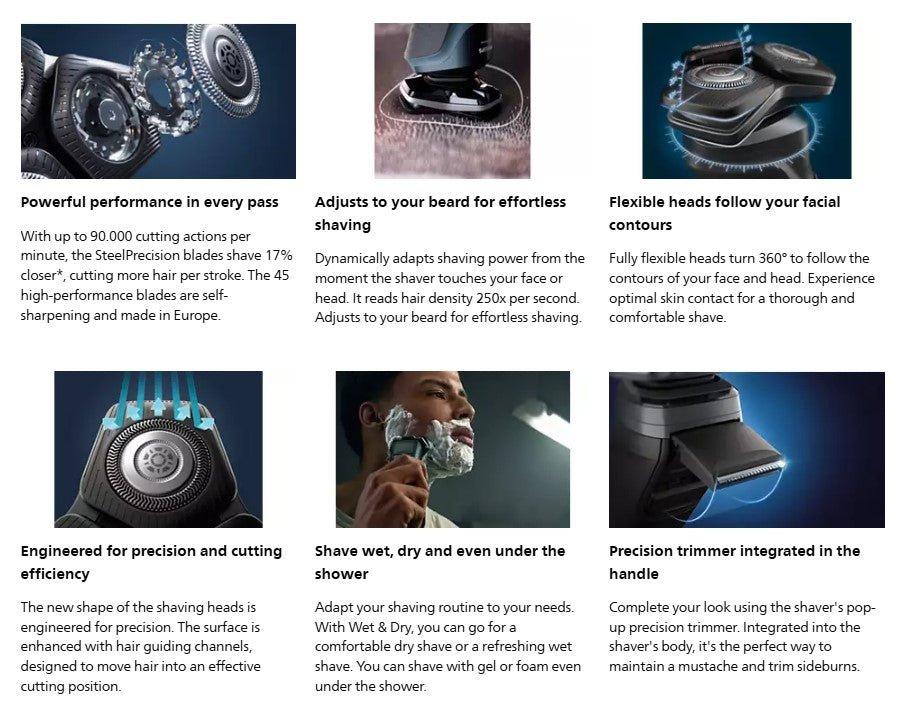 Powerful performance in every pass

With up to 90.000 cutting actions per minute, the SteelPrecision blades shave 17% closer*, cutting more hair per stroke. The 45 high-performance blades are self-sharpening and made in Europe.

Adjusts to your beard for effortless shaving

Dynamically adapts shaving power from the moment the shaver touches your face or head. It reads hair density 250x per second. Adjusts to your beard for effortless shaving.

Flexible heads follow your facial contours

Fully flexible heads turn 360° to follow the contours of your face and head. Experience optimal skin contact for a thorough and comfortable shave.

Engineered for precision and cutting efficiency

The new shape of the shaving heads is engineered for precision. The surface is enhanced with hair guiding channels, designed to move hair into an effective cutting position.

Shave wet, dry and even under the shower

Adapt your shaving routine to your needs. With Wet & Dry, you can go for a comfortable dry shave or a refreshing wet shave. You can shave with gel or foam even under the shower.

Precision trimmer integrated in the handle

Complete your look using the shaver's pop-up precision trimmer. Integrated into the shaver's body, it's the perfect way to maintain a mustache and trim sideburns.