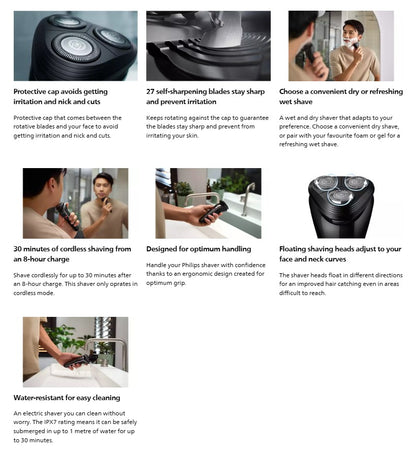 Protective cap avoids getting irritation and nick and cuts

Protective cap that comes between the rotative blades and your face to avoid getting irritation and nick and cuts.

27 self-sharpening blades stay sharp and prevent irritation

Keeps rotating against the cap to guarantee the blades stay sharp and prevent from irritating your skin.

Choose a convenient dry or refreshing wet shave

A wet and dry shaver that adapts to your preference. Choose a convenient dry shave, or pair with your favourite foam or gel for a refreshing wet shave.

30 minutes of cordless shaving from an 8-hour charge

Shave cordlessly for up to 30 minutes after an 8-hour charge. This shaver only oprates in cordless mode.

Designed for optimum handling

Handle your Philips shaver with confidence thanks to an ergonomic design created for optimum grip.

Floating shaving heads adjust to your face and neck curves

The shaver heads float in different directions for an improved hair catching even in areas difficult to reach.

Water-resistant for easy cleaning

An electric shaver you can clean without worry. The IPX7 rating means it can be safely submerged in up to 1 metre of water for up to 30 minutes.