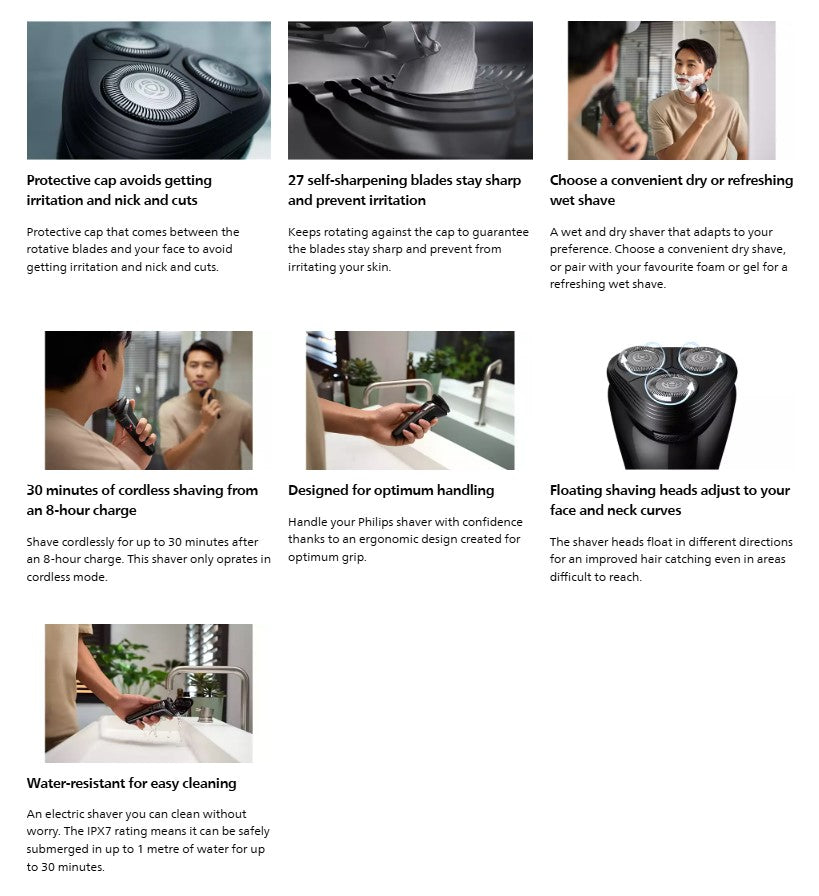 Protective cap avoids getting irritation and nick and cuts

Protective cap that comes between the rotative blades and your face to avoid getting irritation and nick and cuts.

27 self-sharpening blades stay sharp and prevent irritation

Keeps rotating against the cap to guarantee the blades stay sharp and prevent from irritating your skin.

Choose a convenient dry or refreshing wet shave

A wet and dry shaver that adapts to your preference. Choose a convenient dry shave, or pair with your favourite foam or gel for a refreshing wet shave.

30 minutes of cordless shaving from an 8-hour charge

Shave cordlessly for up to 30 minutes after an 8-hour charge. This shaver only oprates in cordless mode.

Designed for optimum handling

Handle your Philips shaver with confidence thanks to an ergonomic design created for optimum grip.

Floating shaving heads adjust to your face and neck curves

The shaver heads float in different directions for an improved hair catching even in areas difficult to reach.

Water-resistant for easy cleaning

An electric shaver you can clean without worry. The IPX7 rating means it can be safely submerged in up to 1 metre of water for up to 30 minutes.