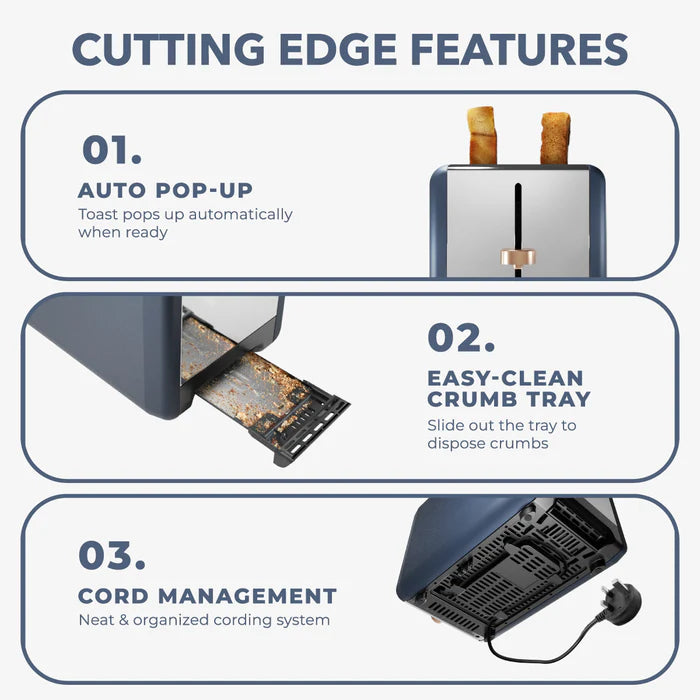 CUTTING EDGE FEATURES

01.

AUTO POP-UP

Toast pops up automatically when ready

02.

EASY-CLEAN CRUMB TRAY

Slide out the tray to dispose crumbs

03.

CORD MANAGEMENT

Neat & organized cording system