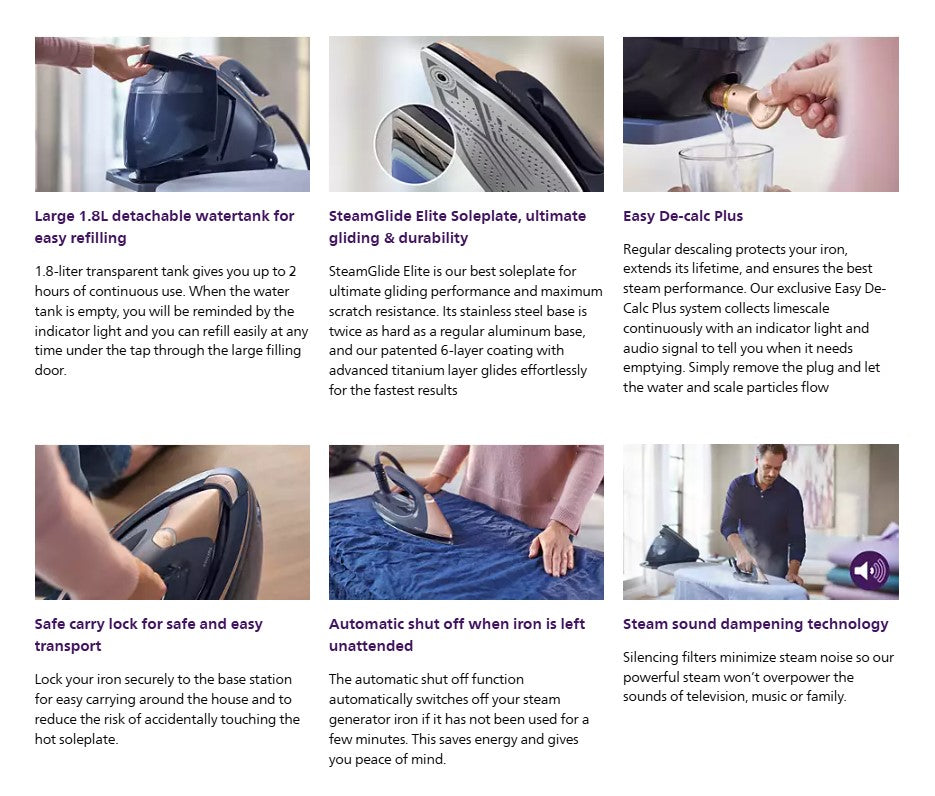 Large 1.8L detachable watertank for easy refilling

1.8-liter transparent tank gives you up to 2 hours of continuous use. When the water tank is empty, you will be reminded by the indicator light and you can refill easily at any time under the tap through the large filling door.

SteamGlide Elite Soleplate, ultimate gliding & durability

SteamGlide Elite is our best soleplate for ultimate gliding performance and maximum scratch resistance. Its stainless steel base is twice as hard as a regular aluminum base, and our patented 6-layer coating with advanced titanium layer glides effortlessly for the fastest results

Easy De-calc Plus

Regular descaling protects your iron, extends its lifetime, and ensures the best steam performance. Our exclusive Easy De-Calc Plus system collects limescale continuously with an indicator light and audio signal to tell you when it needs emptying. Simply remove the plug and let the water and scale particles flow

Safe carry lock for safe and easy transport

Lock your iron securely to the base station for easy carrying around the house and to reduce the risk of accidentally touching the hot soleplate.

Automatic shut off when iron is left unattended

The automatic shut off function automatically switches off your steam generator iron if it has not been used for a few minutes. This saves energy and gives you peace of mind.

Steam sound dampening technology

Silencing filters minimize steam noise so our powerful steam won't overpower the sounds of television, music or family.