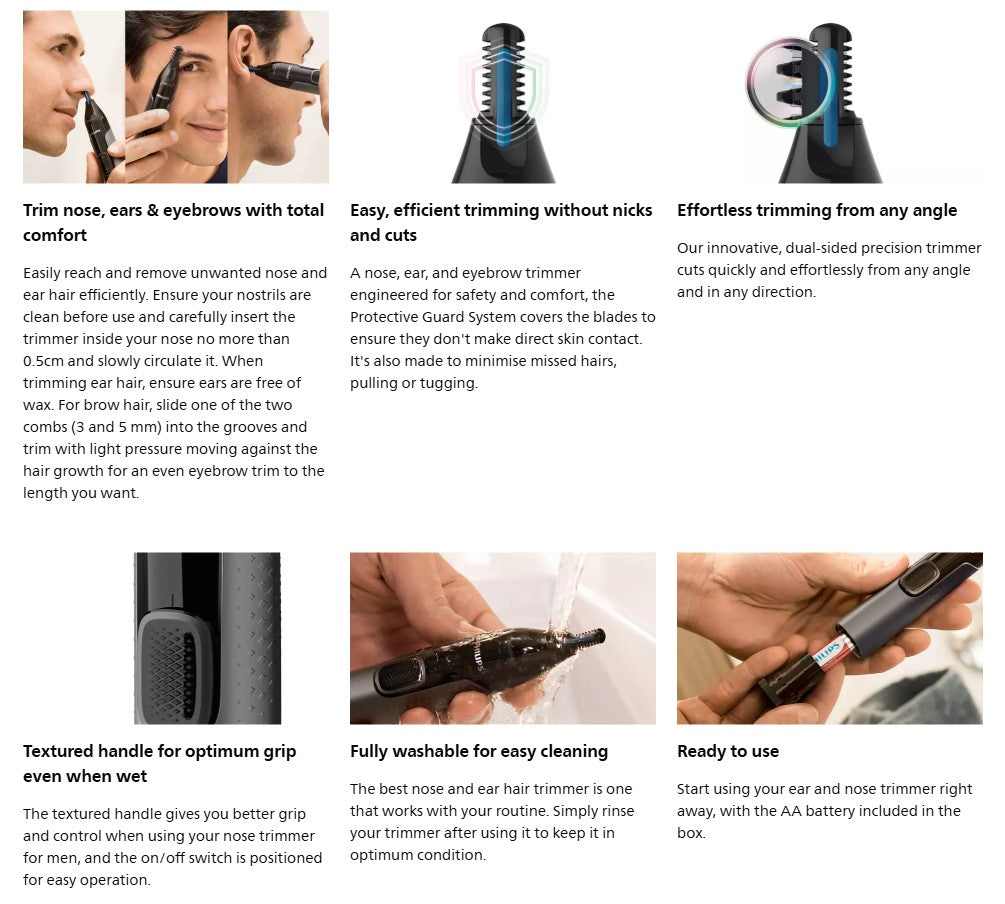 Trim nose, ears & eyebrows with total comfort

Easily reach and remove unwanted nose and ear hair efficiently. Ensure your nostrils are clean before use and carefully insert the trimmer inside your nose no more than 0.5cm and slowly circulate it. When trimming ear hair, ensure ears are free of wax. For brow hair, slide one of the two combs (3 and 5 mm) into the grooves and trim with light pressure moving against the hair growth for an even eyebrow trim to the length you want.

Easy, efficient trimming without nicks and cuts

A nose, ear, and eyebrow trimmer engineered for safety and comfort, the Protective Guard System covers the blades to ensure they don't make direct skin contact. It's also made to minimise missed hairs, pulling or tugging.

Effortless trimming from any angle

Our innovative, dual-sided precision trimmer cuts quickly and effortlessly from any angle and in any direction.

Textured handle for optimum grip even when wet

The textured handle gives you better grip and control when using your nose trimmer for men, and the on/off switch is positioned for easy operation.

PHILIPS

Fully washable for easy cleaning

The best nose and ear hair trimmer is one that works with your routine. Simply rinse your trimmer after using it to keep it in optimum condition.

PHILIPS

Ready to use

Start using your ear and nose trimmer right away, with the AA battery included in the box.