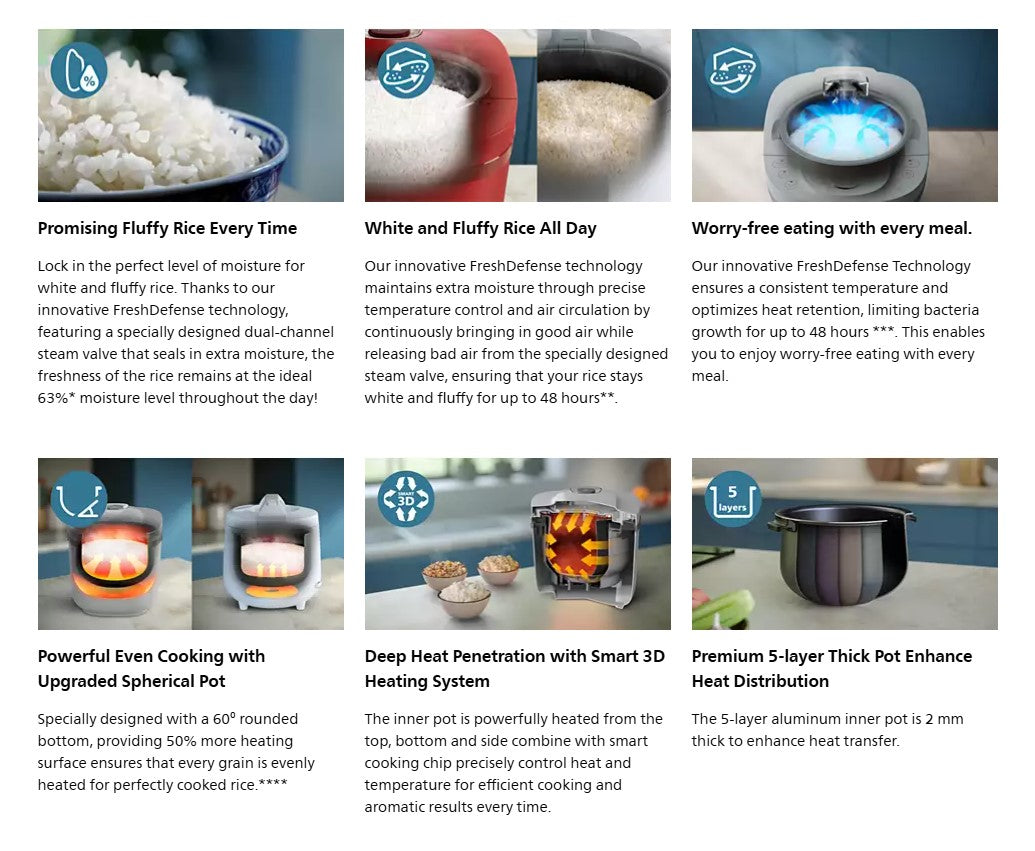 %

Promising Fluffy Rice Every Time

Lock in the perfect level of moisture for white and fluffy rice. Thanks to our innovative FreshDefense technology, featuring a specially designed dual-channel steam valve that seals in extra moisture, the freshness of the rice remains at the ideal 63%* moisture level throughout the day!

White and Fluffy Rice All Day

Our innovative FreshDefense technology maintains extra moisture through precise temperature control and air circulation by continuously bringing in good air while releasing bad air from the specially designed steam valve, ensuring that your rice stays white and fluffy for up to 48 hours**.

Worry-free eating with every meal.

Our innovative FreshDefense Technology ensures a consistent temperature and optimizes heat retention, limiting bacteria growth for up to 48 hours ***. This enables you to enjoy worry-free eating with every meal.

Powerful Even Cooking with Upgraded Spherical Pot

Specially designed with a 60⁰ rounded bottom, providing 50% more heating surface ensures that every grain is evenly heated for perfectly cooked rice.****

SMART 3D

Deep Heat Penetration with Smart 3D Heating System

The inner pot is powerfully heated from the top, bottom and side combine with smart cooking chip precisely control heat and temperature for efficient cooking and aromatic results every time.

5 layers

Premium 5-layer Thick Pot Enhance Heat Distribution

The 5-layer aluminum inner pot is 2 mm thick to enhance heat transfer.