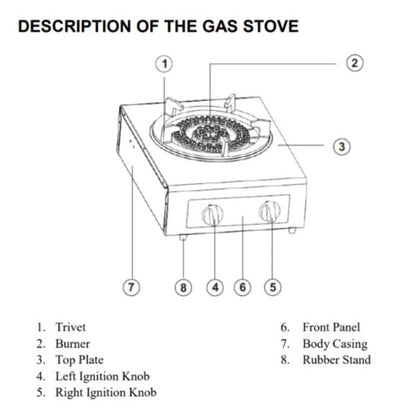 DESCRIPTION OF THE GAS STOVE

1
2
3
7
8
4
6
5

1. Trivet
2. Burner
3. Top Plate
4. Left Ignition Knob
5. Right Ignition Knob

6. Front Panel
7. Body Casing
8. Rubber Stand