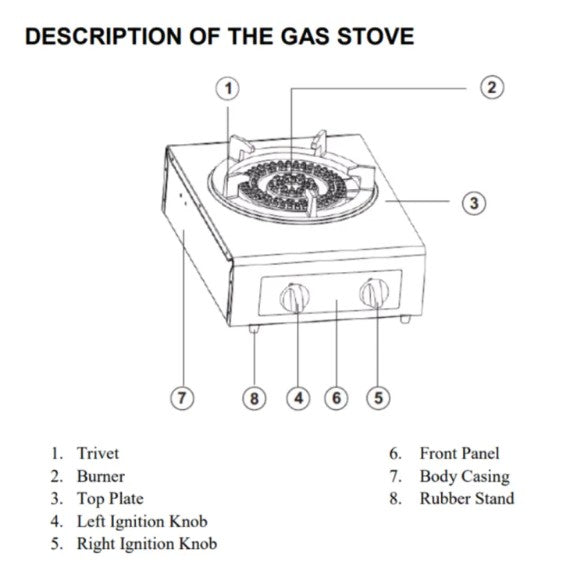 DESCRIPTION OF THE GAS STOVE

1

2

3

7

8

4

6

5

1. Trivet
2. Burner
3. Top Plate
4. Left Ignition Knob
5. Right Ignition Knob

6. Front Panel
7. Body Casing
8. Rubber Stand