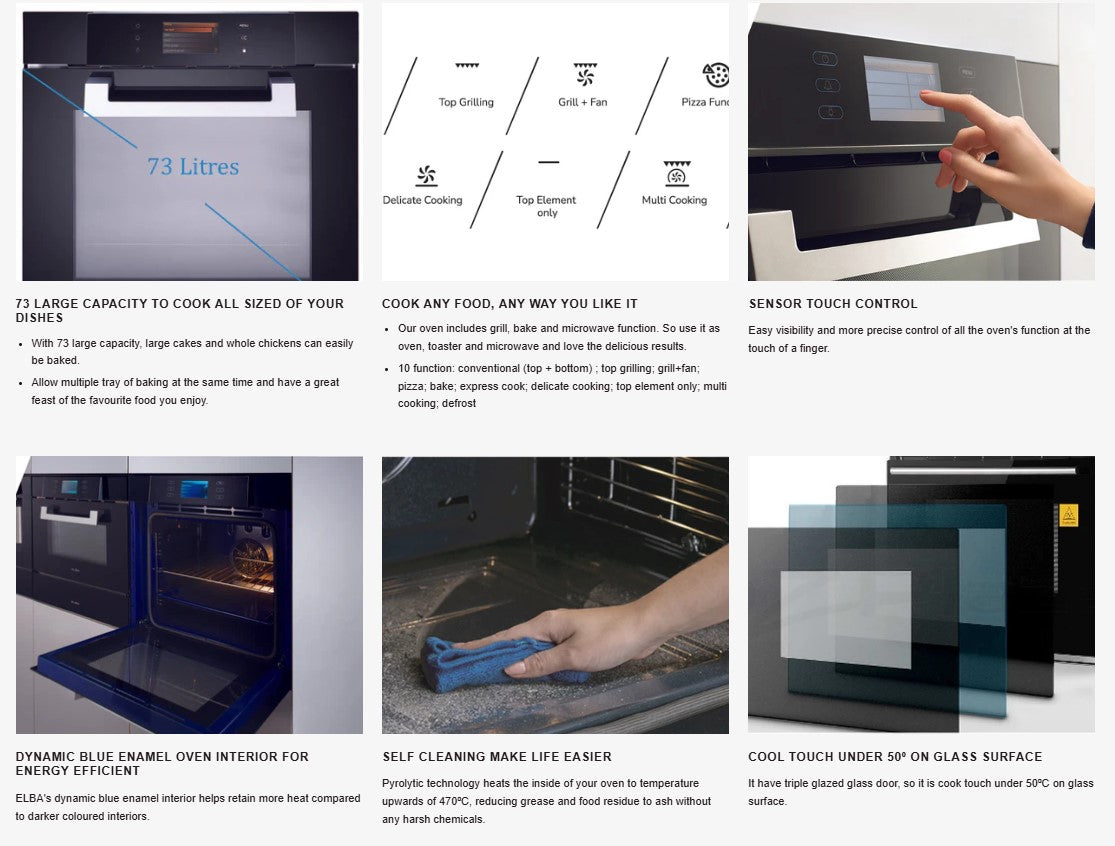 73 Litres

73 LARGE CAPACITY TO COOK ALL SIZED OF YOUR DISHES

- With 73 large capacity, large cakes and whole chickens can easily be baked.
- Allow multiple tray of baking at the same time and have a great feast of the favourite food you enjoy.

Top Grilling

Grill + Fan

Pizza Func

Delicate Cooking

Top Element only

Multi Cooking

COOK ANY FOOD, ANY WAY YOU LIKE IT

- Our oven includes grill, bake and microwave function. So use it as oven, toaster and microwave and love the delicious results.
- 10 function: conventional (top + bottom) ; top grilling; grill+fan; pizza; bake; express cook; delicate cooking; top element only; multi cooking; defrost

SENSOR TOUCH CONTROL

Easy visibility and more precise control of all the oven's function at the touch of a finger.

DYNAMIC BLUE ENAMEL OVEN INTERIOR FOR ENERGY EFFICIENT

ELBA's dynamic blue enamel interior helps retain more heat compared to darker coloured interiors.

SELF CLEANING MAKE LIFE EASIER

Pyrolytic technology heats the inside of your oven to temperature upwards of 470ºC, reducing grease and food residue to ash without any harsh chemicals.

COOL TOUCH UNDER 50º ON GLASS SURFACE

It have triple glazed glass door, so it is cook touch under 50ºC on glass surface.