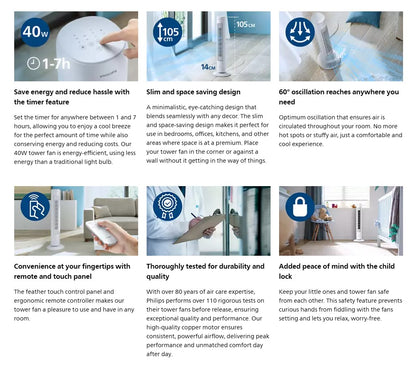 40w

1-7h

Save energy and reduce hassle with the timer feature

Set the timer for anywhere between 1 and 7 hours, allowing you to enjoy a cool breeze for the perfect amount of time while also conserving energy and reducing costs. Our 40W tower fan is energy-efficient, using less energy than a traditional light bulb.

105 cm

105CM

14CM

Slim and space saving design

A minimalistic, eye-catching design that blends seamlessly with any decor. The slim and space-saving design makes it perfect for use in bedrooms, offices, kitchens, and other areas where space is at a premium. Place your tower fan in the corner or against a wall without it getting in the way of things.

60° oscillation reaches anywhere you need

Optimum oscillation that ensures air is circulated throughout your room. No more hot spots or stuffy air, just a comfortable and cool experience.

Convenience at your fingertips with remote and touch panel

The feather touch control panel and ergonomic remote controller makes our tower fan a pleasure to use and have in any room.

Thoroughly tested for durability and quality

With over 80 years of air care expertise, Philips performs over 110 rigorous tests on their tower fans before release, ensuring exceptional quality and performance. Our high-quality copper motor ensures consistent, powerful airflow, delivering peak performance and unmatched comfort day after day.

Added peace of mind with the child lock

Keep your little ones and tower fan safe from each other. This safety feature prevents curious hands from fiddling with the fans setting and lets you relax, worry-free.