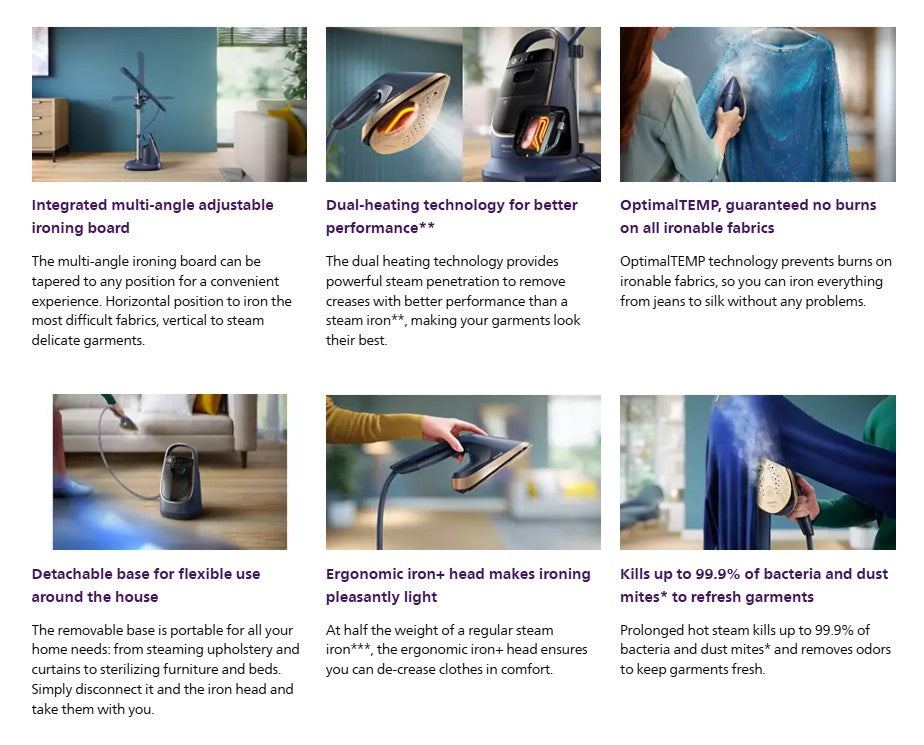 Integrated multi-angle adjustable ironing board

The multi-angle ironing board can be tapered to any position for a convenient experience. Horizontal position to iron the most difficult fabrics, vertical to steam delicate garments.

Dual-heating technology for better performance**

The dual heating technology provides powerful steam penetration to remove creases with better performance than a steam iron**, making your garments look their best.

OptimalTEMP, guaranteed no burns on all ironable fabrics

OptimalTEMP technology prevents burns on ironable fabrics, so you can iron everything from jeans to silk without any problems.

Detachable base for flexible use around the house

The removable base is portable for all your home needs: from steaming upholstery and curtains to sterilizing furniture and beds. Simply disconnect it and the iron head and take them with you.

Ergonomic iron+ head makes ironing pleasantly light

At half the weight of a regular steam iron***, the ergonomic iron+ head ensures you can de-crease clothes in comfort.

Kills up to 99.9% of bacteria and dust mites* to refresh garments

Prolonged hot steam kills up to 99.9% of bacteria and dust mites* and removes odors to keep garments fresh.